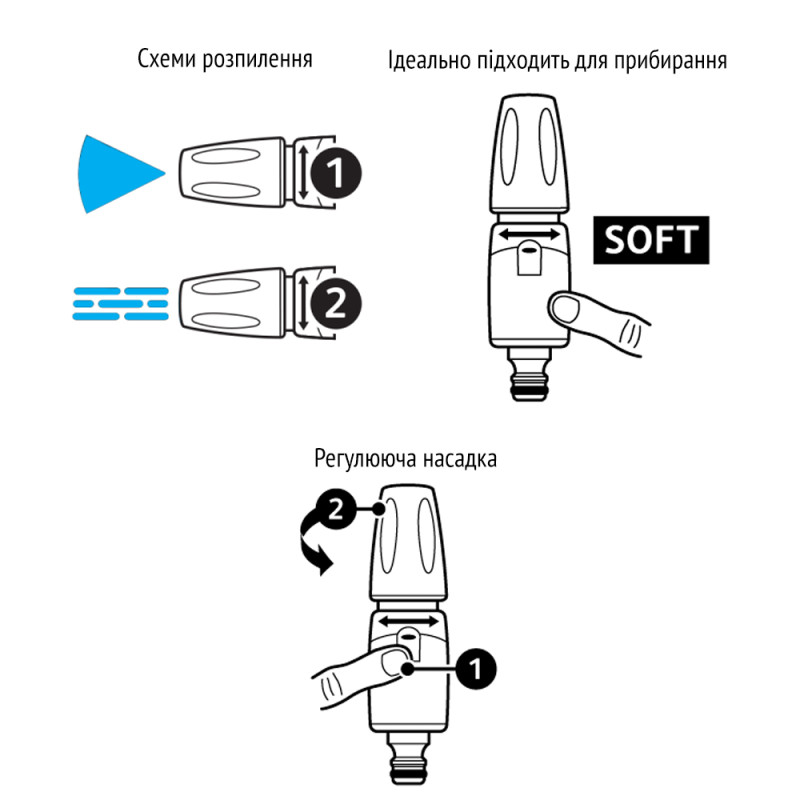 Схеми розпилення

1

2

Ідеально підходить для прибирання

SOFT

Регулююча насадка

2

1