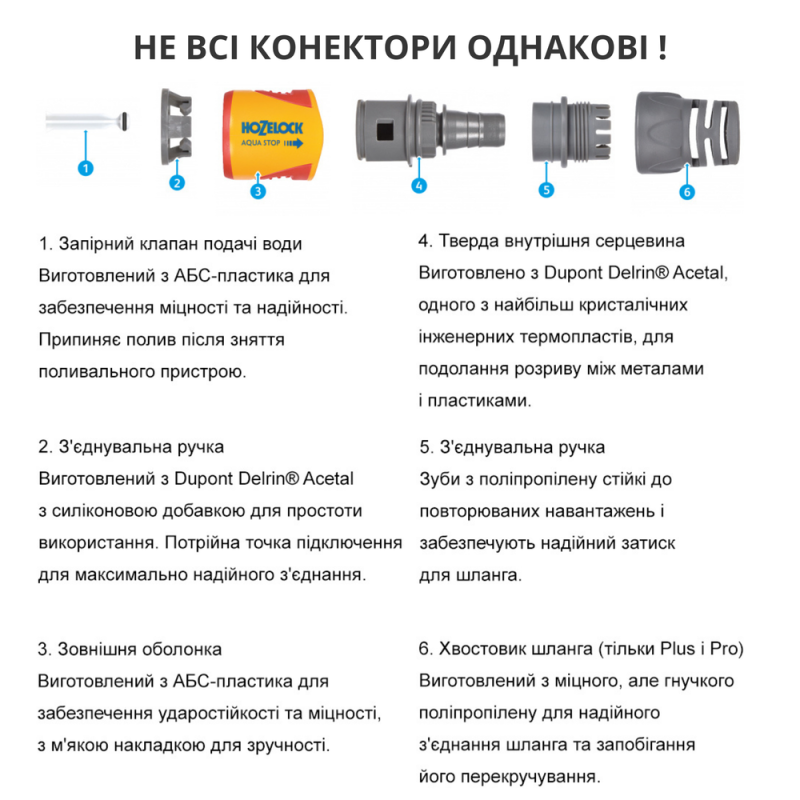 НЕ ВСІ КОНЕКТОРИ ОДНАКОВІ !

HOZELOCK
AQUA STOP

1 2 3 4 5 6

1. Запірний клапан подачі води
Виготовлений з АБС-пластика для забезпечення міцності та надійності. Припиняє полив після зняття поливального пристрою.

2. З'єднувальна ручка
Виготовлений з Dupont Delrin® Acetal з силіконовою добавкою для простоти використання. Потрійна точка підключення для максимально надійного з'єднання.

3. Зовнішня оболонка
Виготовлений з АБС-пластика для забезпечення ударостійкості та міцності, з м'якою накладкою для зручності.

4. Тверда внутрішня серцевина
Виготовлено з Dupont Delrin® Acetal, одного з найбільш кристалічних інженерних термопластів, для подолання розриву між металами і пластиками.

5. З'єднувальна ручка
Зуби з поліпропілену стійкі до повторюваних навантажень і забезпечують надійний затиск для шланга.

6. Хвостовик шланга (тільки Plus і Pro)
Виготовлений з міцного, але гнучкого поліпропілену для надійного з'єднання шланга та запобігання його перекручування.