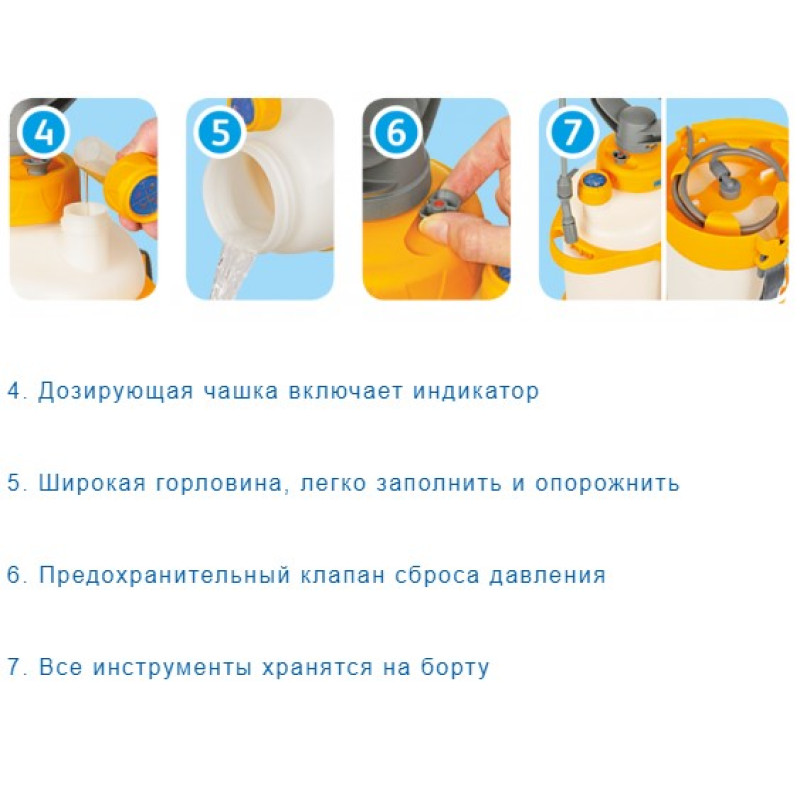 4

5

6

7

4. Дозирующая чашка включает индикатор

5. Широкая горловина, легко заполнить и опорожнить

6. Предохранительный клапан сброса давления

7. Все инструменты хранятся на борту